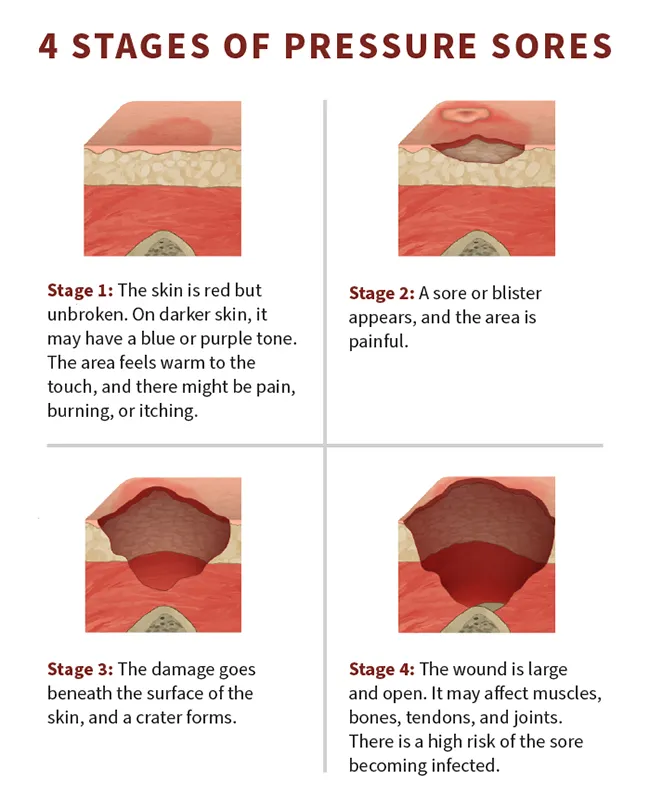 4 STAGES OF PRESSURE SORES

Stage 1: The skin is red but unbroken. On darker skin, it may have a blue or purple tone. The area feels warm to the touch, and there might be pain, burning, or itching.

Stage 2: A sore or blister appears, and the area is painful.

Stage 3: The damage goes beneath the surface of the skin, and a crater forms.

Stage 4: The wound is large and open. It may affect muscles, bones, tendons, and joints. There is a high risk of the sore becoming infected.